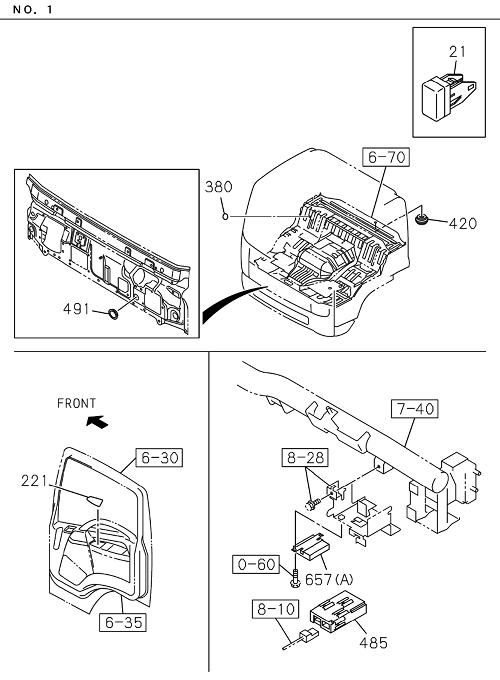 NO. 1

21

6-70

380

420

491

FRONT

6-30

221

6-35

7-40

8-28

0-60

657(A)

8-10

485